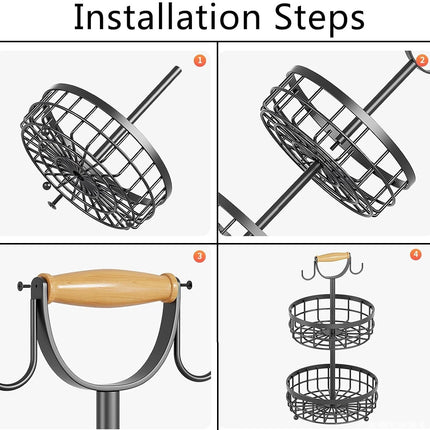 Installation Steps

1

2

3

4