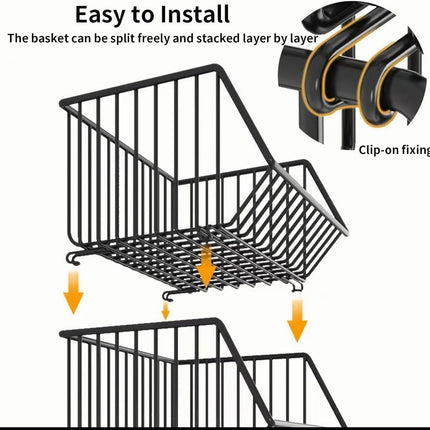 Easy to Install

The basket can be split freely and stacked layer by layer

Clip-on fixing