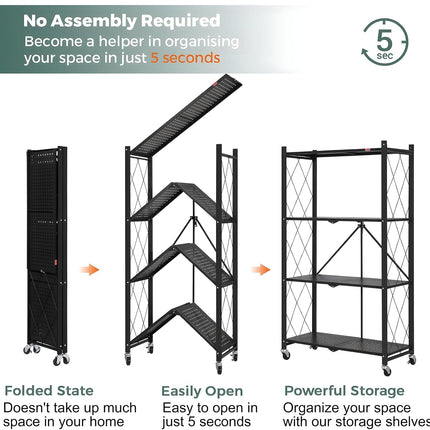 No Assembly Required
Become a helper in organising your space in just 5 seconds

5
sec

Folded State
Doesn't take up much space in your home

Easily Open
Easy to open in just 5 seconds

Powerful Storage
Organize your space with our storage shelves