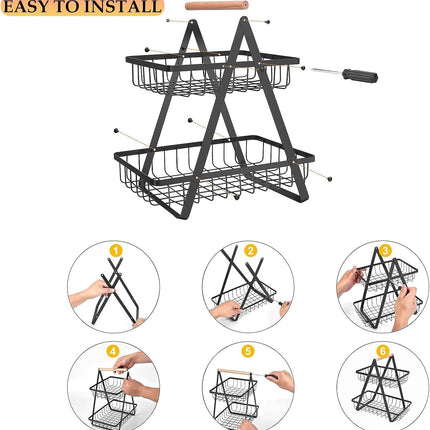 EASY TO INSTALL

1

2

3

4

5

6