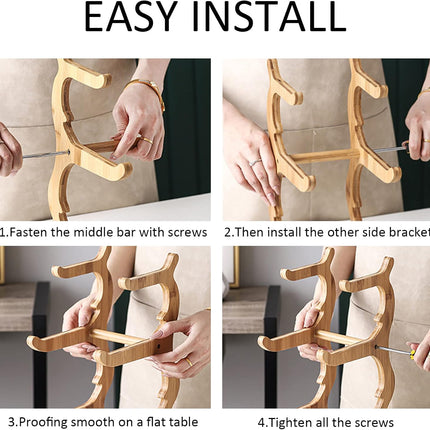 EASY INSTALL

1.Fasten the middle bar with screws

2.Then install the other side bracket

3.Proofing smooth on a flat table

4.Tighten all the screws