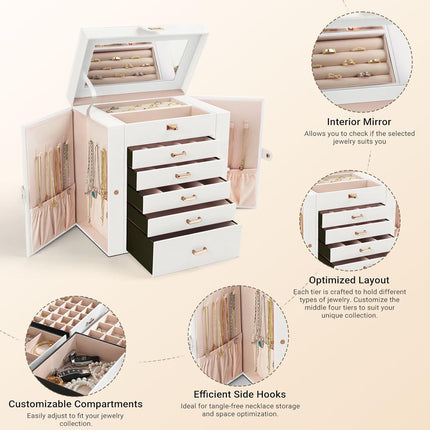 Interior Mirror

Allows you to check if the selected jewelry suits you

Optimized Layout

Each tier is crafted to hold different types of jewelry. Customize the middle four tiers to suit your unique collection.

Customizable Compartments

Easily adjust to fit your jewelry collection.

Efficient Side Hooks

Ideal for tangle-free necklace storage and space optimization.