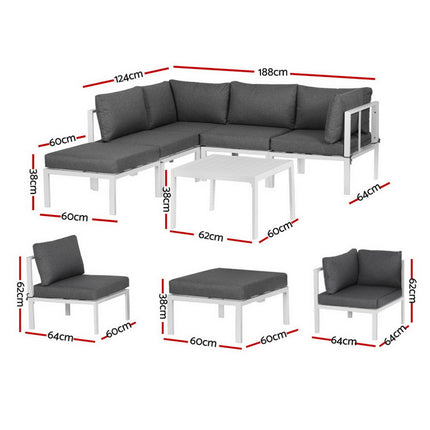 124cm
188cm
60cm
38cm
60cm
38cm
62cm
60cm
64cm
62cm
64cm
60cm
38cm
60cm
60cm
62cm
64cm
64cm