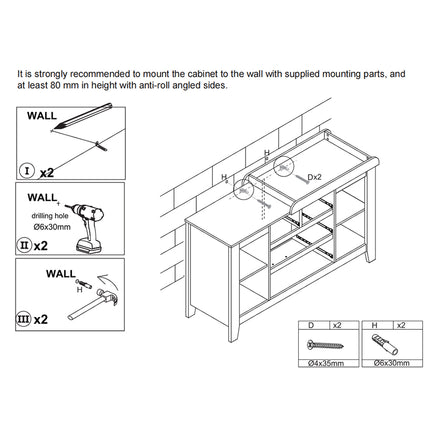 It is strongly recommended to mount the cabinet to the wall with supplied mounting parts, and at least 80 mm in height with anti-roll angled sides.

WALL

I x2

WALL

drilling hole
Ø6x30mm

II x2

WALL

H

III x2

H

H

Dx2

| D | x2 |
|---|---|
| Ø4x35mm | |

| H | x2 |
|---|---|
| Ø6x30mm | |