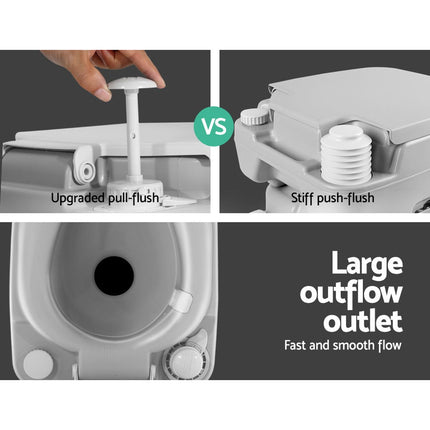 Upgraded pull-flush

VS

Stiff push-flush

Large outflow outlet

Fast and smooth flow