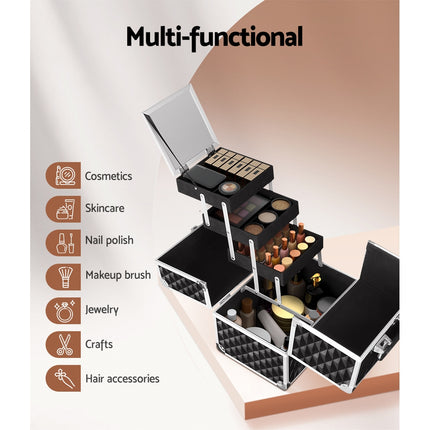 Multi-functional

Cosmetics

Skincare

Nail polish

Makeup brush

Jewelry

Crafts

Hair accessories