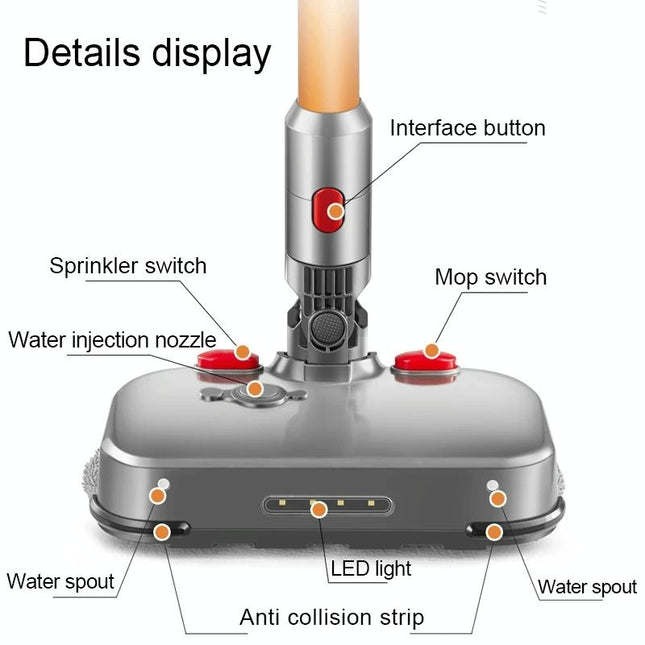 Details display

Interface button

Sprinkler switch

Mop switch

Water injection nozzle

Water spout

LED light

Water spout

Anti collision strip