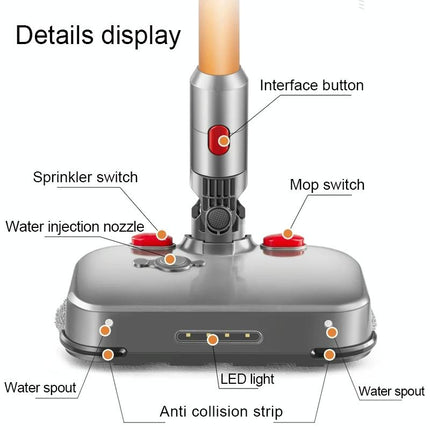 Details display

Interface button

Sprinkler switch

Mop switch

Water injection nozzle

Water spout

LED light

Water spout

Anti collision strip