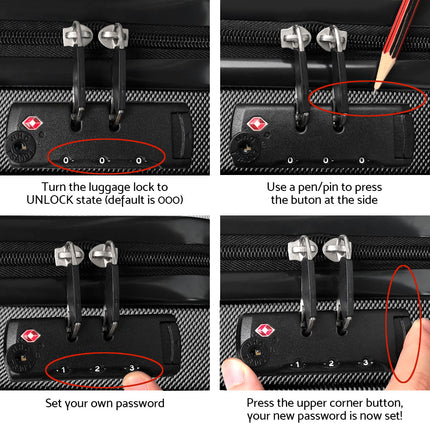 0 0 0

Turn the luggage lock to UNLOCK state (default is 000)

0 0 0

Use a pen/pin to press the buton at the side

1 2 3

Set your own password

1 2 3

Press the upper corner button, your new password is now set!