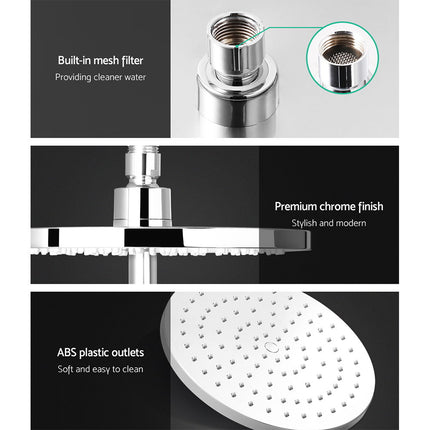 Built-in mesh filter
Providing cleaner water

Premium chrome finish
Stylish and modern

ABS plastic outlets
Soft and easy to clean