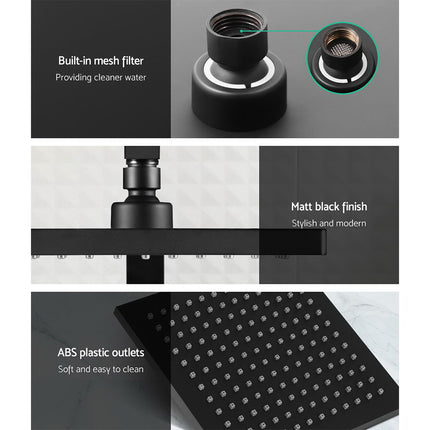 Built-in mesh filter
Providing cleaner water

Matt black finish
Stylish and modern

ABS plastic outlets
Soft and easy to clean