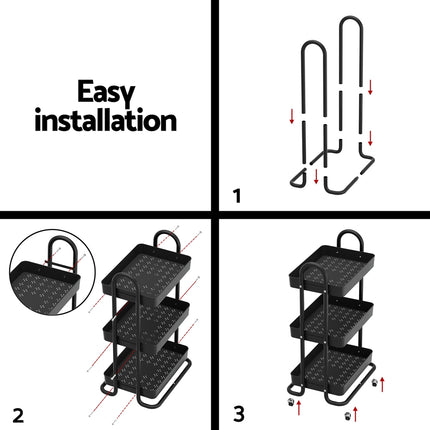 Easy installation

1

2

3