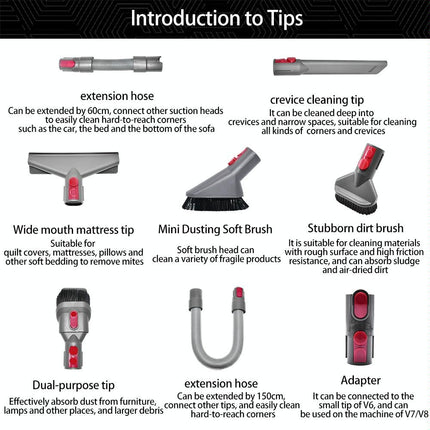 Introduction to Tips

extension hose
Can be extended by 60cm, connect other suction heads to easily clean hard-to-reach corners such as the car, the bed and the bottom of the sofa

crevice cleaning tip
It can be cleaned deep into crevices and narrow spaces, suitable for cleaning all kinds of corners and crevices

Wide mouth mattress tip
Suitable for quilt covers, mattresses, pillows and other soft bedding to remove mites

Mini Dusting Soft Brush
Soft brush head can clean a variety of fragile products

Stubborn dirt brush
It is suitable for cleaning materials with rough surface and high friction resistance, and can absorb sludge and air-dried dirt

Dual-purpose tip
Effectively absorb dust from furniture, lamps and other places, and larger debris

extension hose
Can be extended by 150cm, connect other tips, and easily clean hard-to-reach corners

Adapter
It can be connected to the small tip of V6, and can be used on the machine of V7/V8