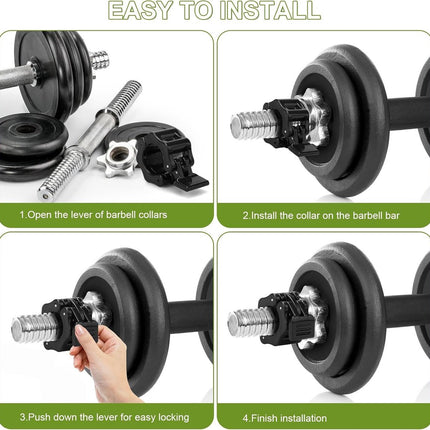 EASY TO INSTALL

1.Open the lever of barbell collars

2.Install the collar on the barbell bar

3.Push down the lever for easy locking

4.Finish installation