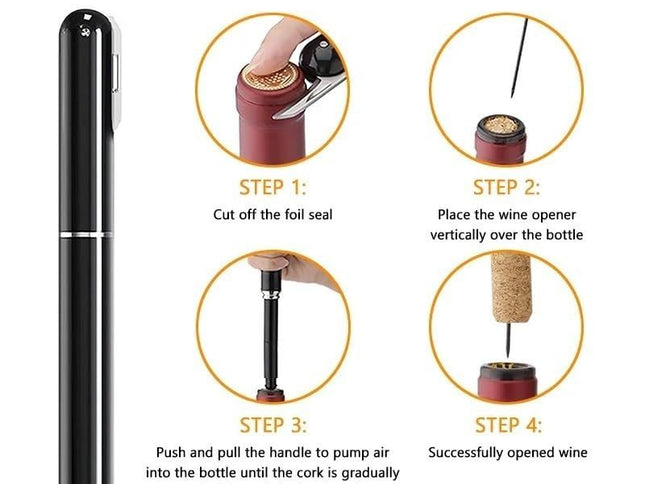 STEP 1:
Cut off the foil seal

STEP 2:
Place the wine opener vertically over the bottle

STEP 3:
Push and pull the handle to pump air into the bottle until the cork is gradually

STEP 4:
Successfully opened wine