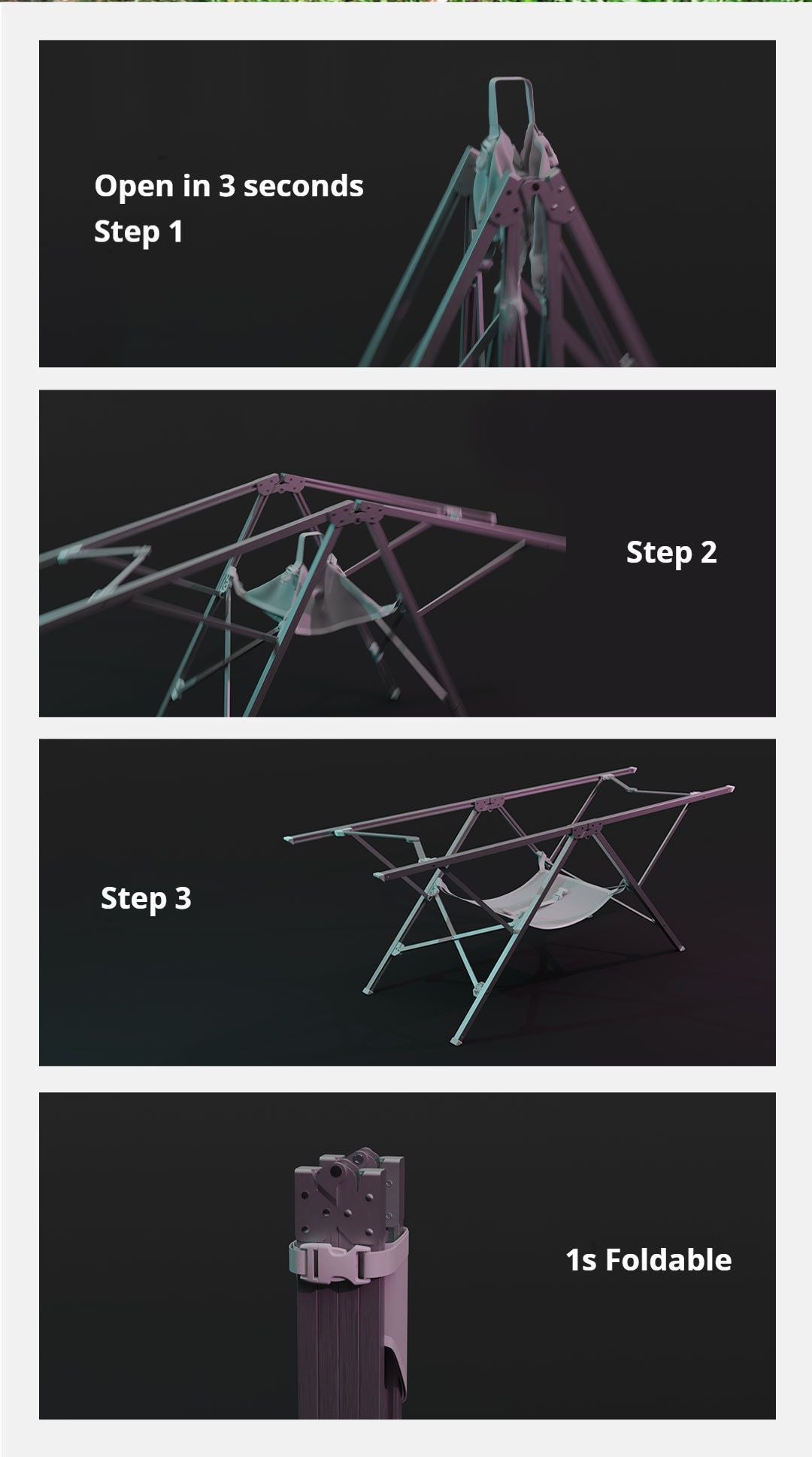 Open in 3 seconds
Step 1

Step 2

Step 3

1s Foldable