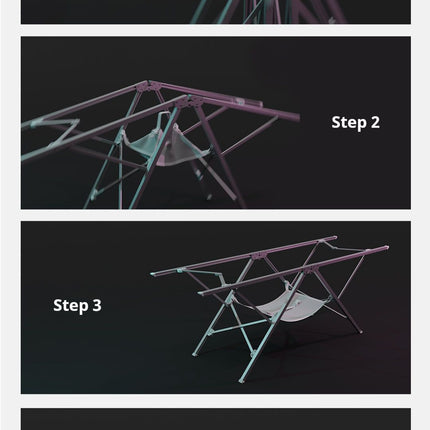 Step 2

Step 3