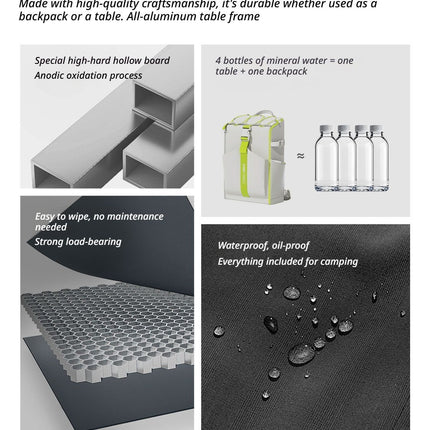 Made with high-quality craftsmanship, it's durable whether used as a backpack or a table. All-aluminum table frame

Special high-hard hollow board
Anodic oxidation process

4 bottles of mineral water = one table + one backpack

≈

Easy to wipe, no maintenance needed
Strong load-bearing

Waterproof, oil-proof
Everything included for camping