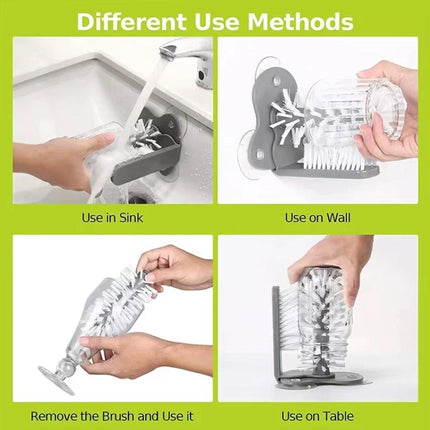 Different Use Methods

Use in Sink

Use on Wall

Remove the Brush and Use it

Use on Table