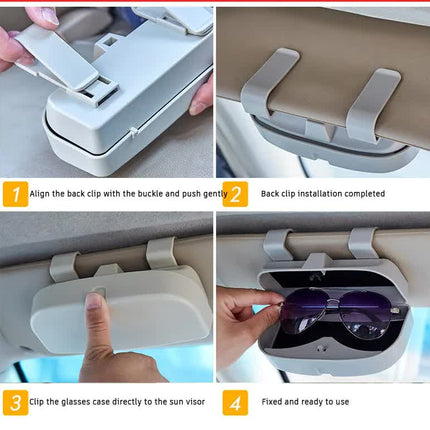 1 Align the back clip with the buckle and push gently

2 Back clip installation completed

3 Clip the glasses case directly to the sun visor

4 Fixed and ready to use