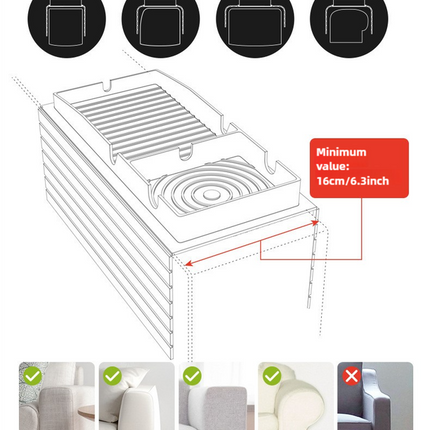 Minimum value: 16cm/6.3inch