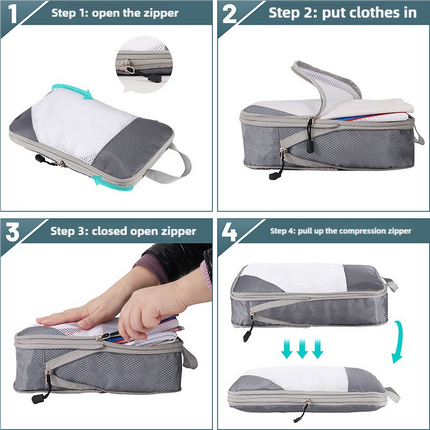 1 Step 1: open the zipper

2 Step 2: put clothes in

3 Step 3: closed open zipper

4 Step 4: pull up the compression zipper