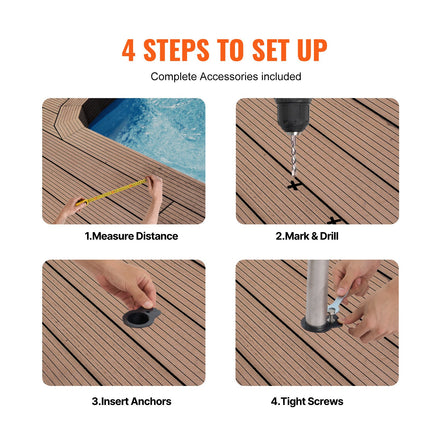 4 STEPS TO SET UP
Complete Accessories included

1.Measure Distance

2.Mark & Drill

3.Insert Anchors

4.Tight Screws