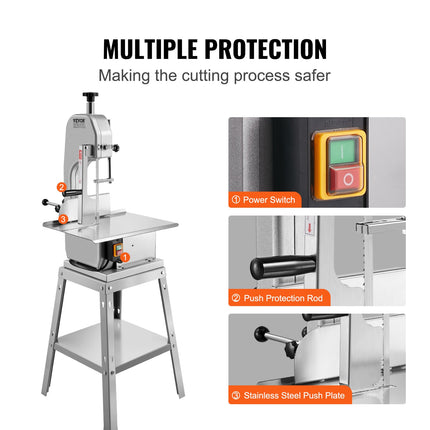 MULTIPLE PROTECTION

Making the cutting process safer

VEVOR

2

3

1

I

O

① Power Switch

② Push Protection Rod

③ Stainless Steel Push Plate