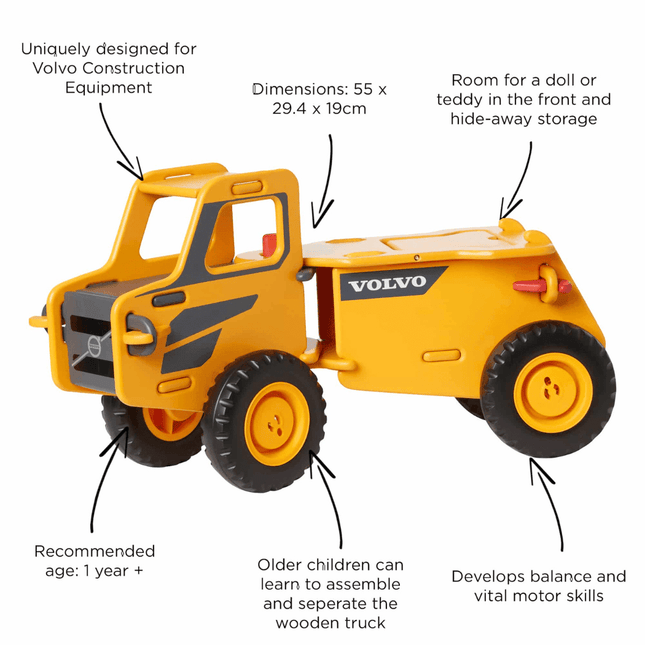 Uniquely designed for Volvo Construction Equipment

Dimensions: 55 x 29.4 x 19cm

Room for a doll or teddy in the front and hide-away storage

VOLVO

Recommended age: 1 year +

Older children can learn to assemble and seperate the wooden truck

Develops balance and vital motor skills